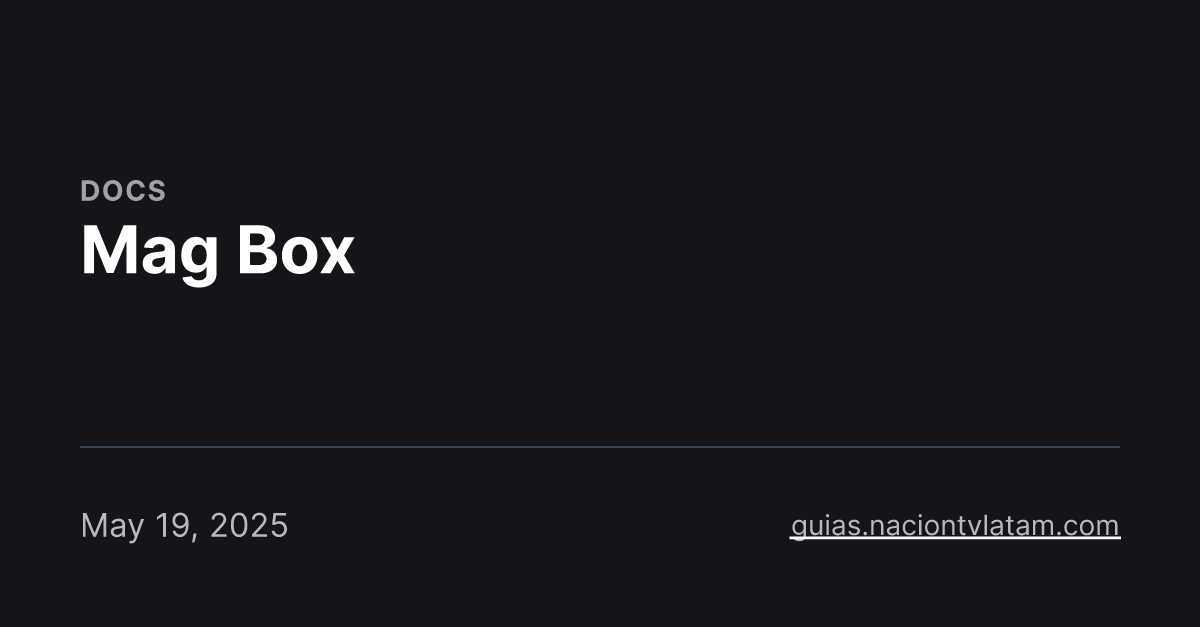 DOCS
Mag Box

May 19, 2025

guias.naciontvlatam.com