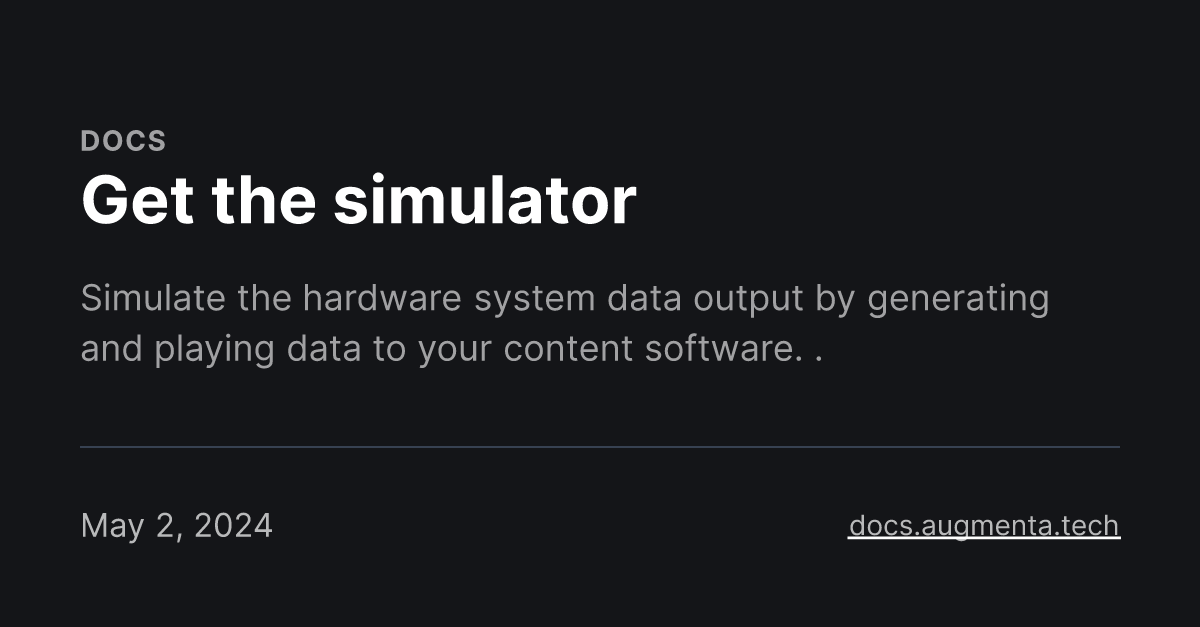 DOCS

Get the simulator

Simulate the hardware system data output by generating and playing data to your content software. .

May 2, 2024

docs.augmenta.tech