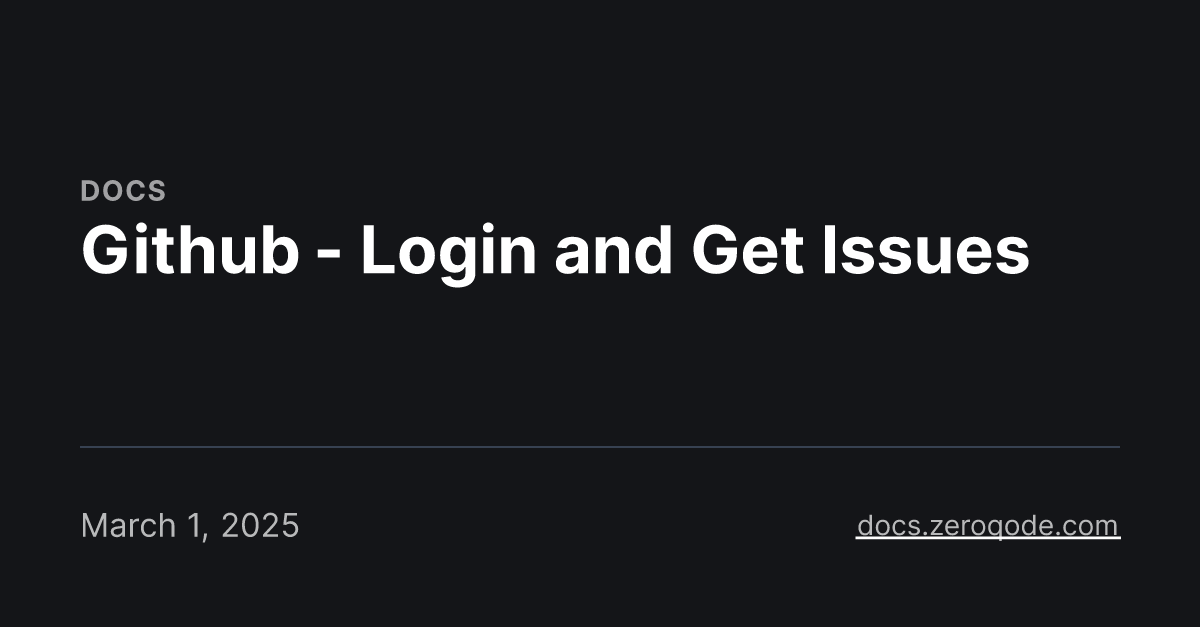 DOCS

Github - Login and Get Issues

March 1, 2025

docs.zeroqode.com