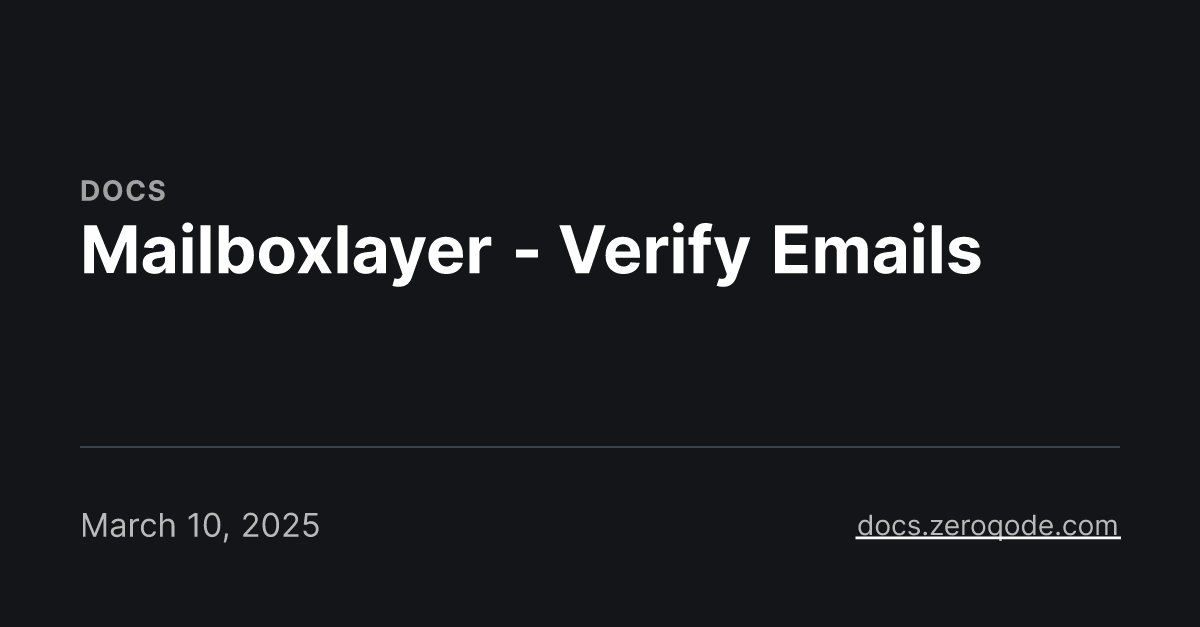 DOCS
Mailboxlayer - Verify Emails

March 10, 2025

docs.zeroqode.com