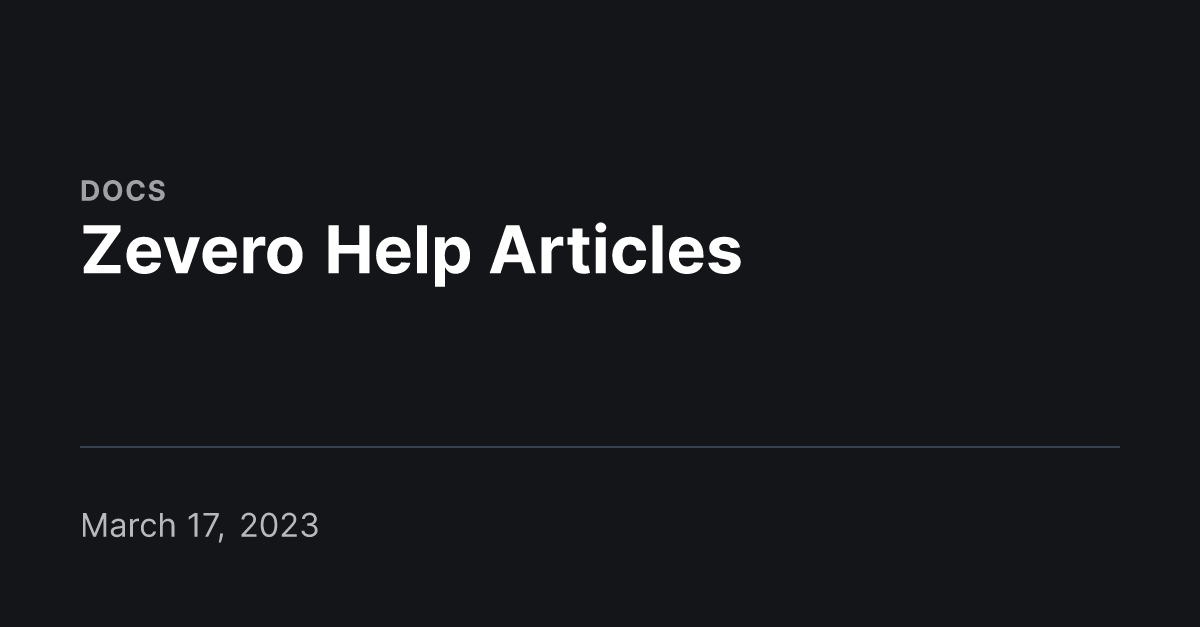 DOCS
Zevero Help Articles

March 17, 2023