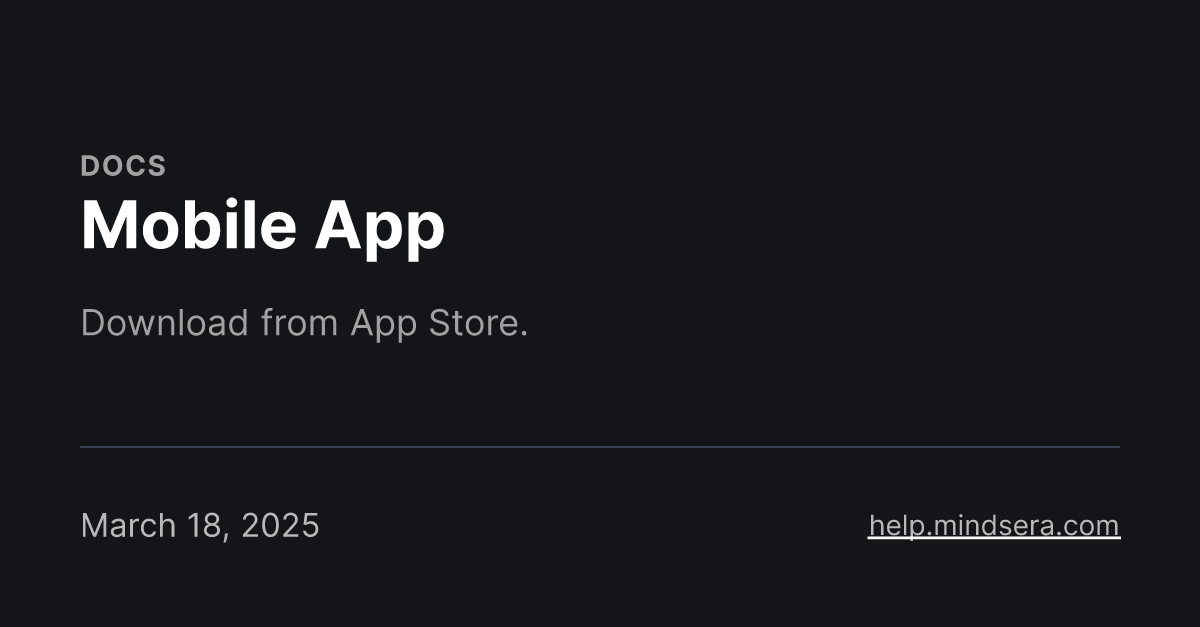 DOCS

Mobile App

Download from App Store.

March 18, 2025

help.mindsera.com