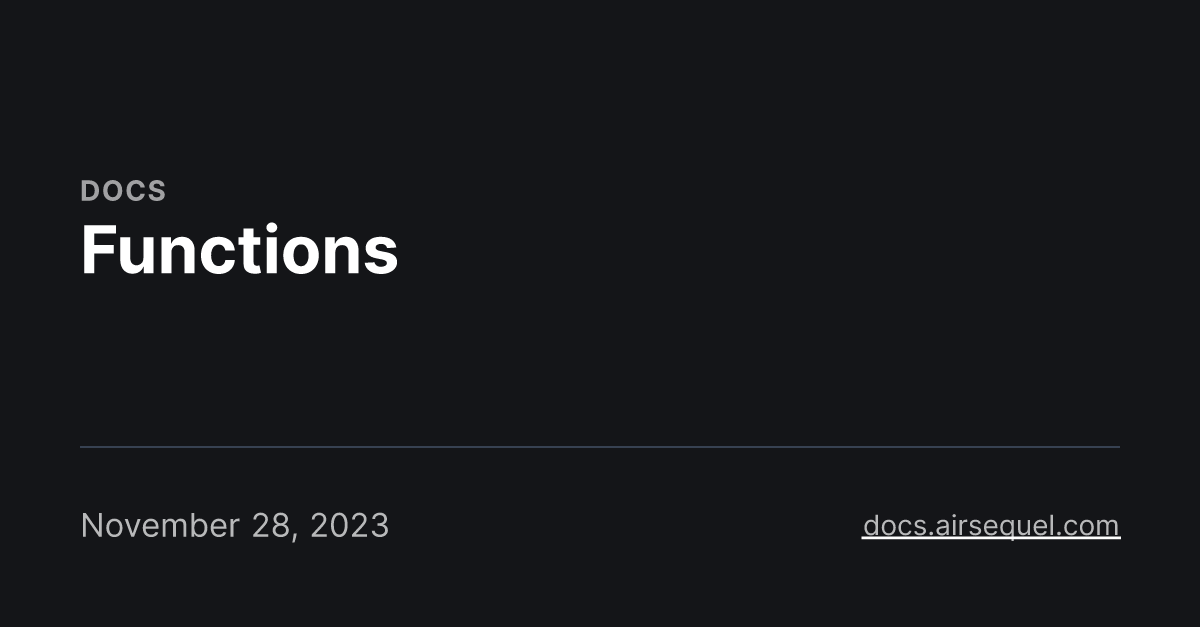 DOCS
Functions

November 28, 2023

docs.airsequel.com