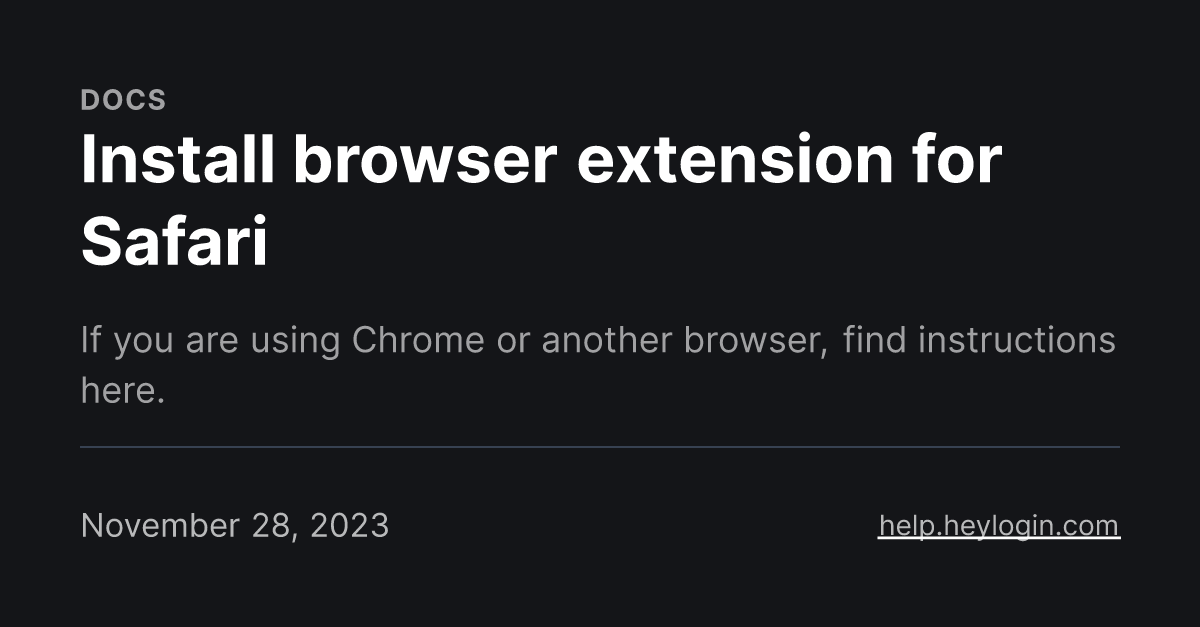 DOCS
Install browser extension for Safari

If you are using Chrome or another browser, find instructions here.

November 28, 2023

help.heylogin.com