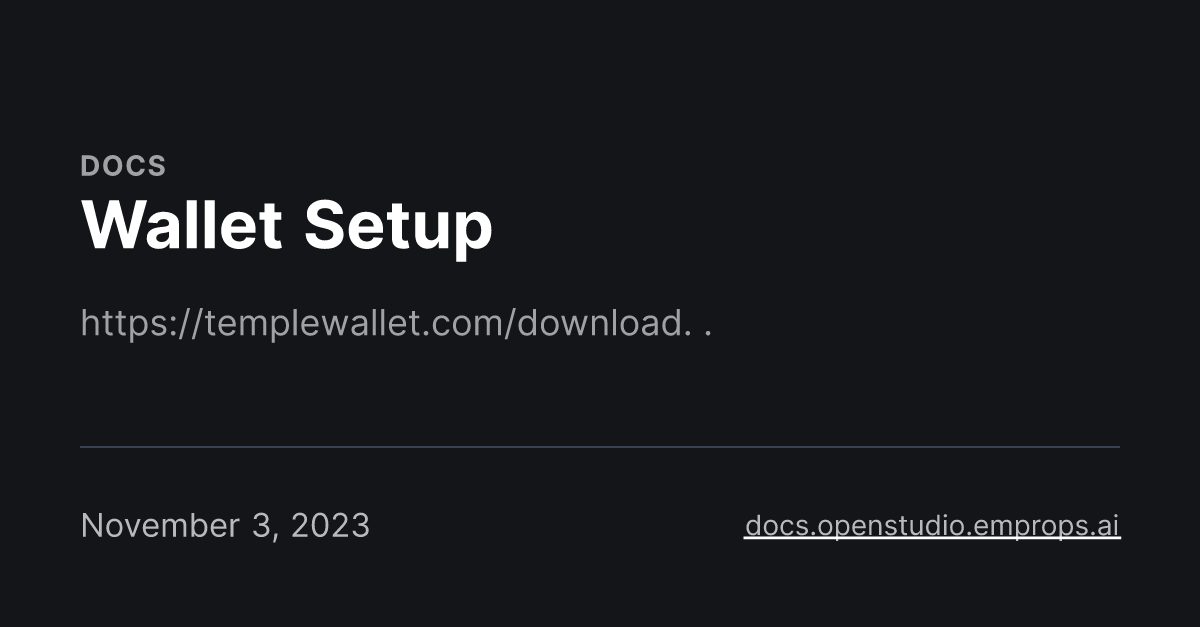 DOCS

Wallet Setup

https://templewallet.com/download. .

November 3, 2023

docs.openstudio.emprops.ai