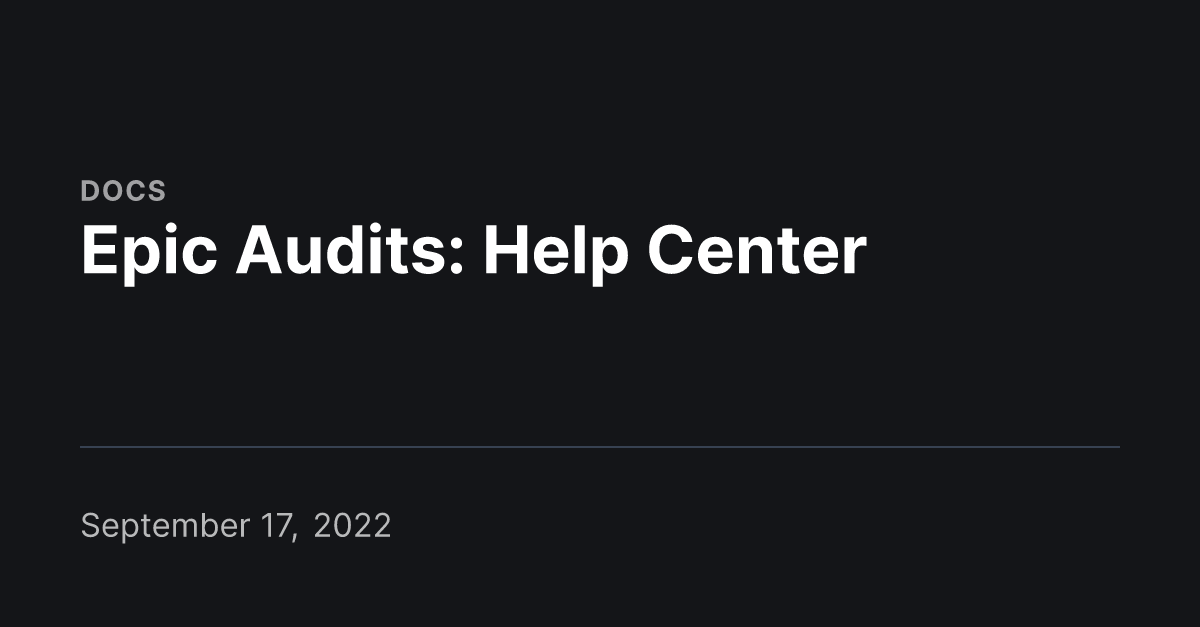 DOCS
Epic Audits: Help Center

September 17, 2022