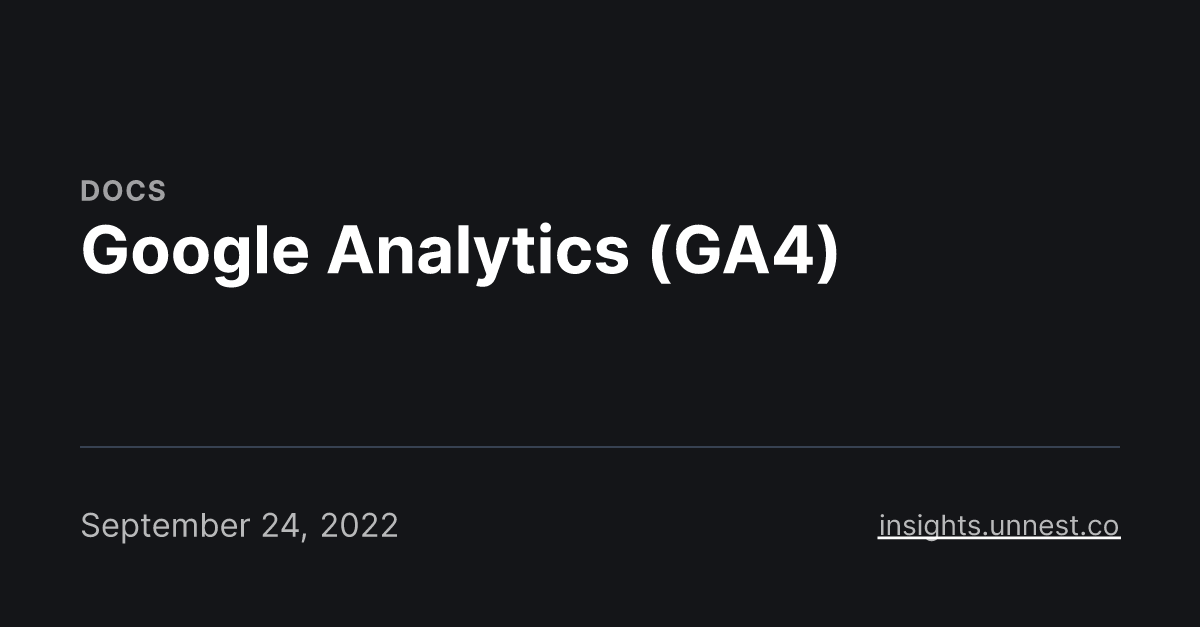 DOCS
Google Analytics (GA4)

September 24, 2022

insights.unnest.co