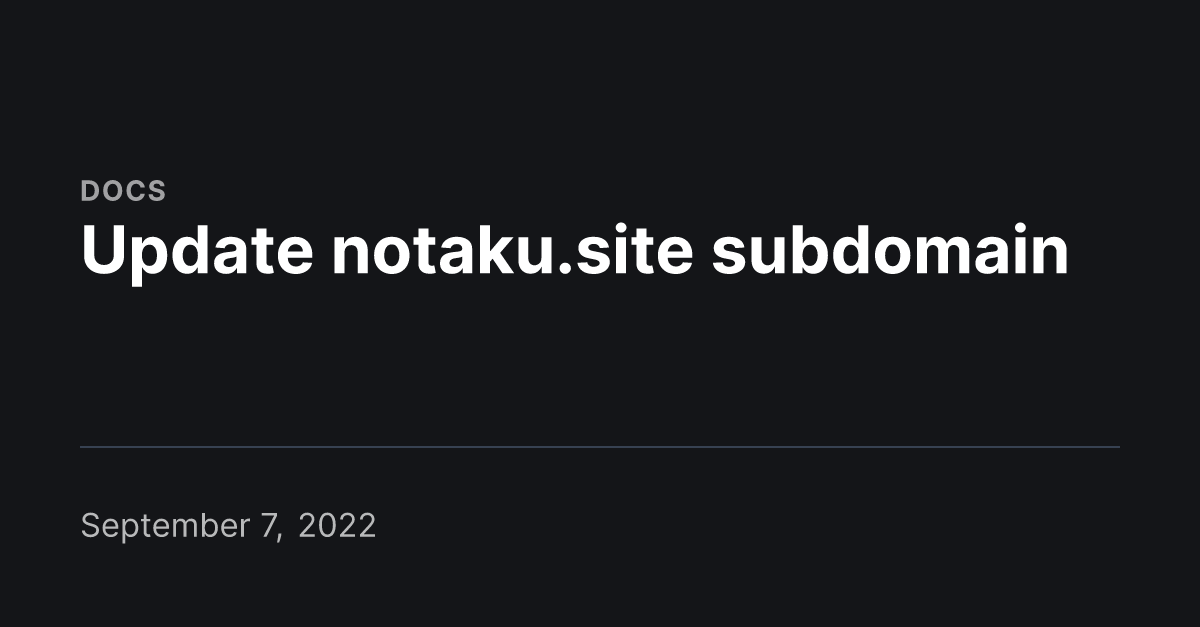 DOCS
Update notaku.site subdomain

September 7, 2022