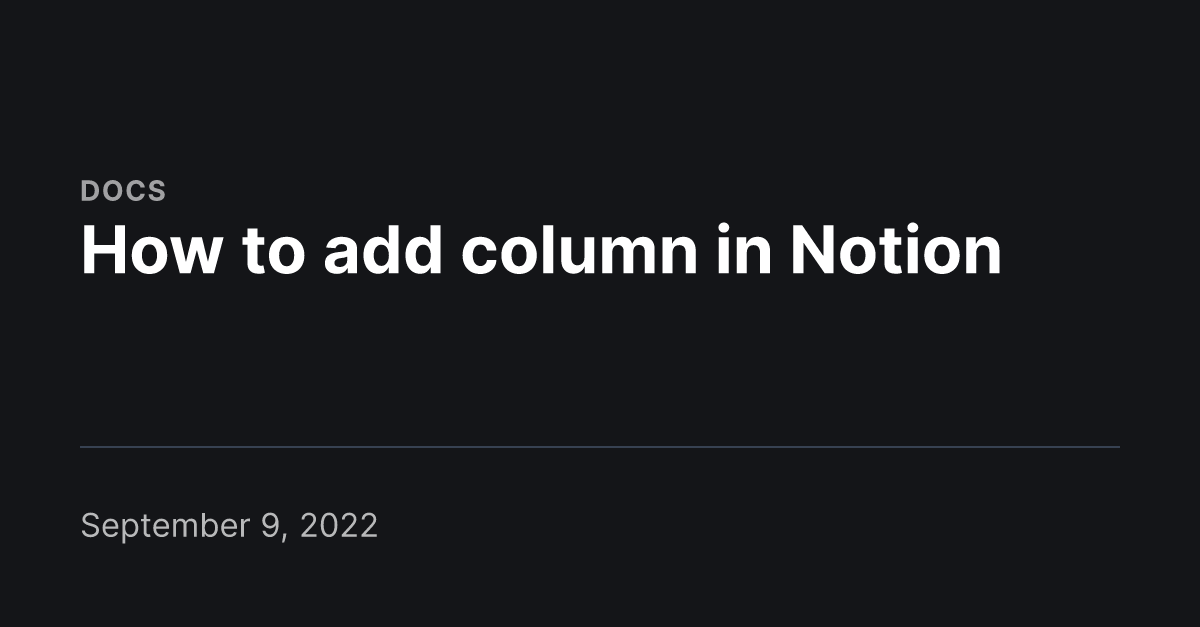 DOCS
How to add column in Notion

September 9, 2022