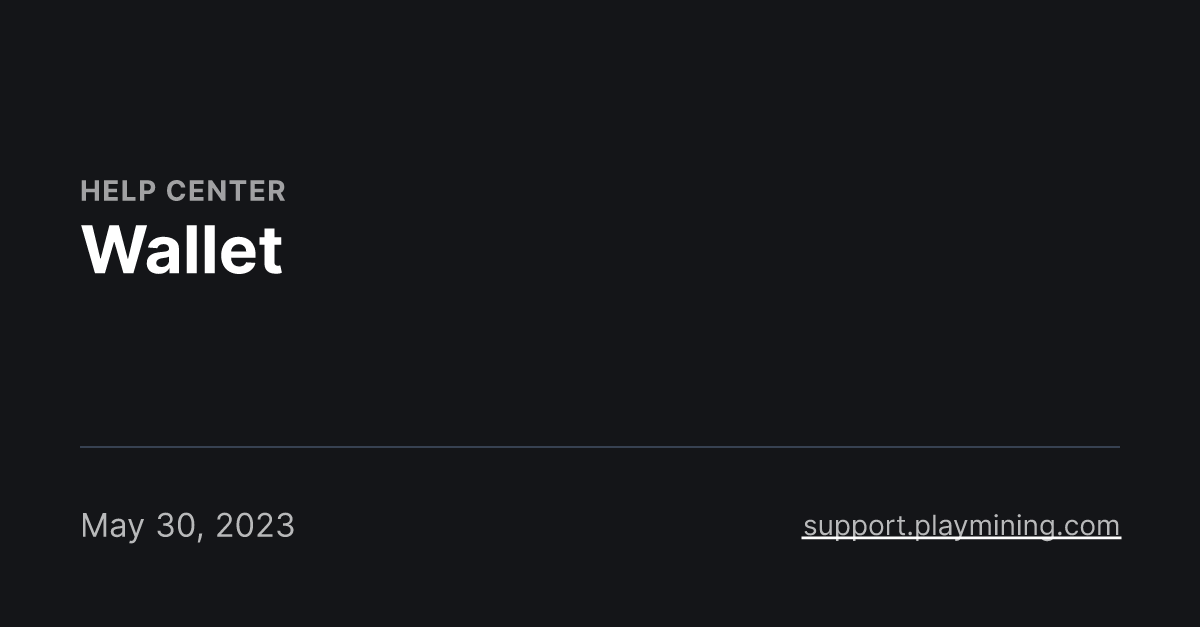 HELP CENTER
Wallet

May 30, 2023

support.playmining.com